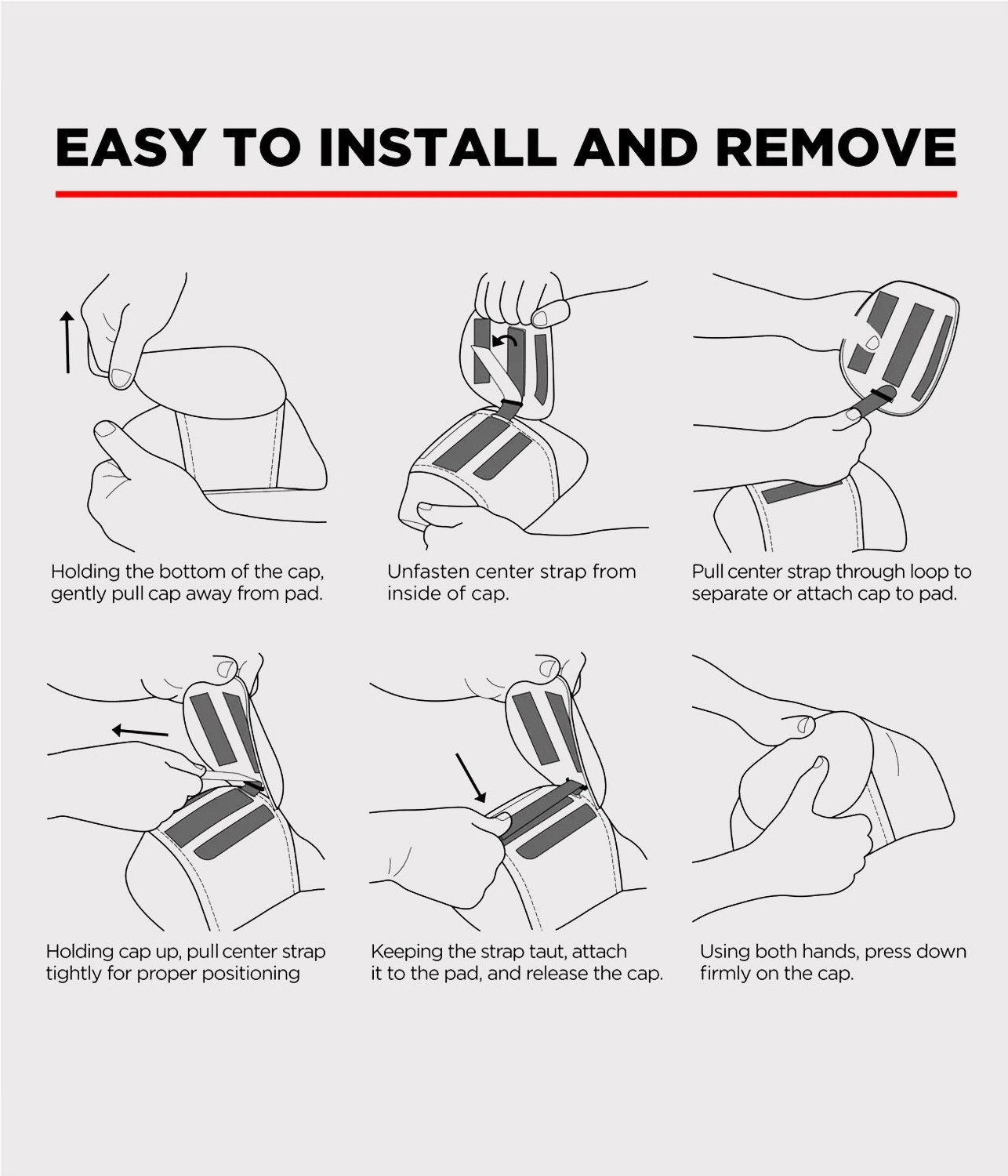 EASY TO INSTALL AND REMOVE

Holding the bottom of the cap, gently pull cap away from pad.

Unfasten center strap from inside of cap.

Pull center strap through loop to separate or attach cap to pad.

Holding cap up, pull center strap tightly for proper positioning

Keeping the strap taut, attach it to the pad, and release the cap.

Using both hands, press down firmly on the cap.